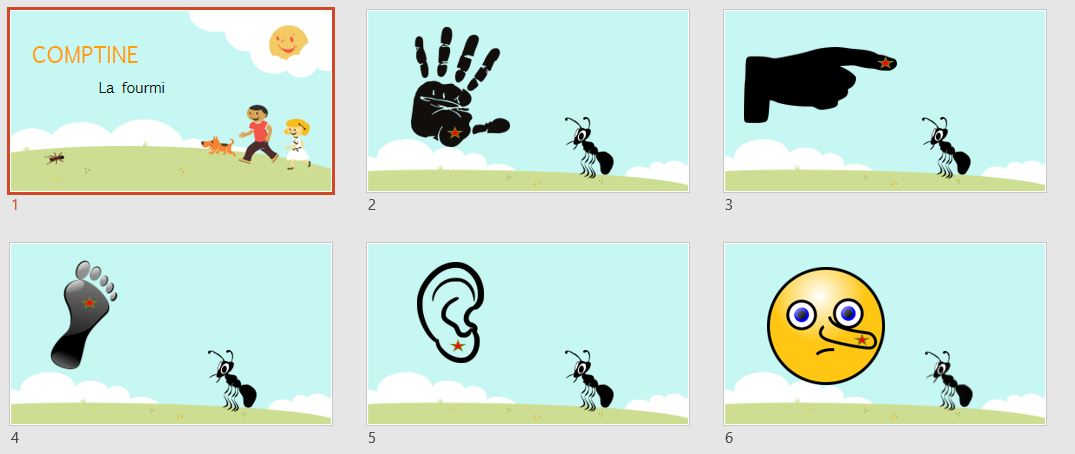 COMPTINE

La fourmi

1

2

3

4

5

6